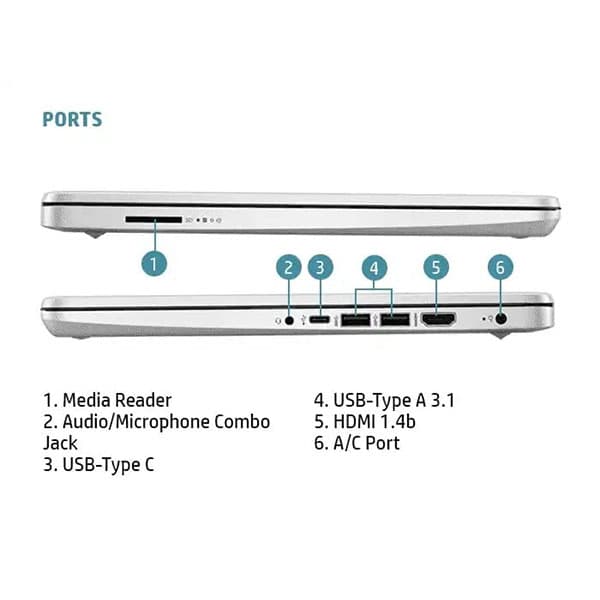 PORTS

1

2 3 4 5 6

1. Media Reader
2. Audio/Microphone Combo Jack
3. USB-Type C

4. USB-Type A 3.1
5. HDMI 1.4b
6. A/C Port