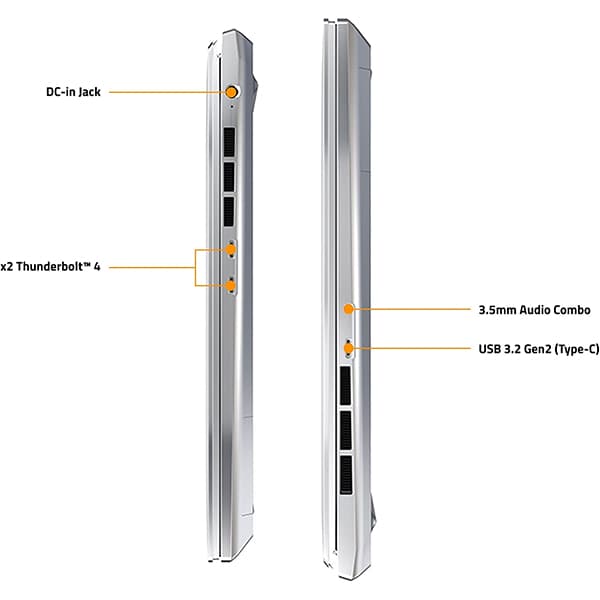 DC-in Jack

x2 Thunderbolt™ 4

3.5mm Audio Combo

USB 3.2 Gen2 (Type-C)